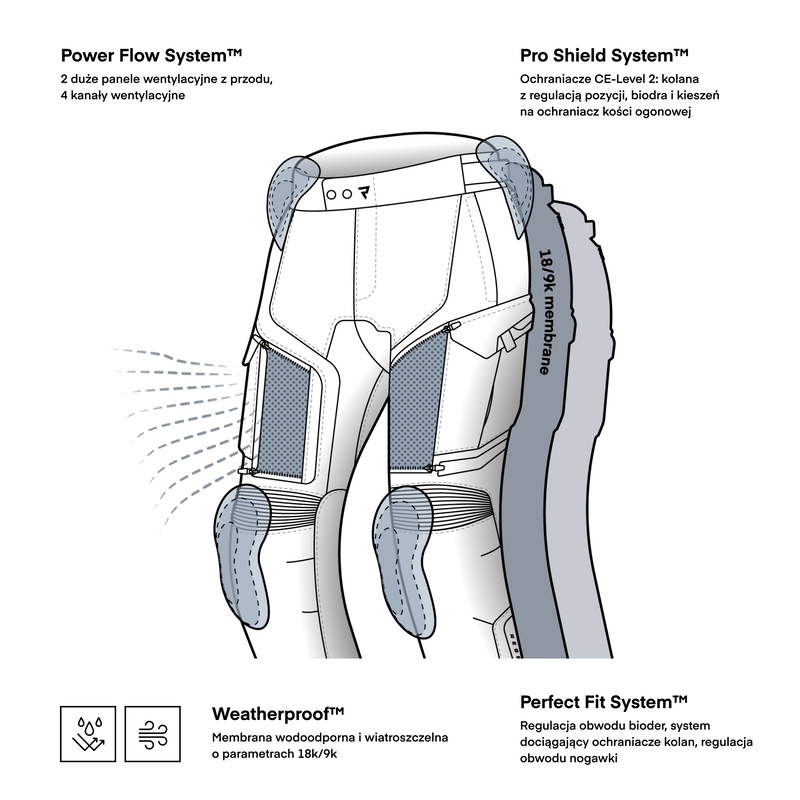 Power Flow System™
2 duże panele wentylacyjne z przodu, 4 kanały wentylacyjne

Pro Shield System™
Ochraniacze CE-Level 2: kolana z regulacją pozycji, biodra i kieszeń na ochraniacz kości ogonowej

18/9k membrane

Weatherproof™
Membrana wodoodporna i wiatroszczelna o parametrach 18k/9k

Perfect Fit System™
Regulacja obwodu bioder, system dociągający ochraniacze kolan, regulacja obwodu nogawki