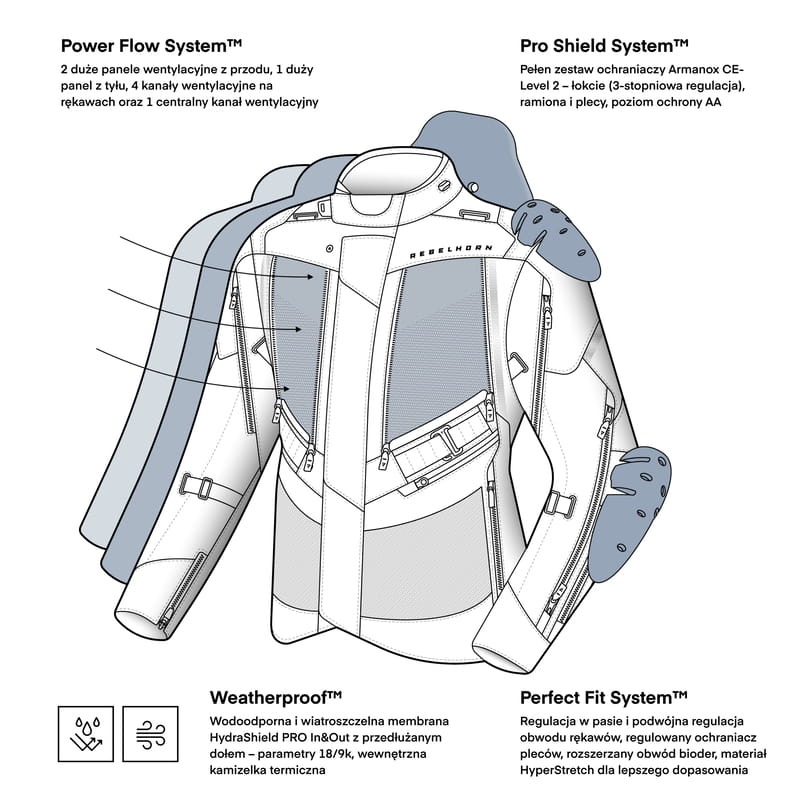 Power Flow System™
2 duże panele wentylacyjne z przodu, 1 duży panel z tyłu, 4 kanały wentylacyjne na rękawach oraz 1 centralny kanał wentylacyjny

Pro Shield System™
Pełen zestaw ochraniaczy Armanox CE-Level 2 – łokcie (3-stopniowa regulacja), ramiona i plecy, poziom ochrony AA

REBELHORN

Weatherproof™
Wodoodporna i wiatroszczelna membrana HydraShield PRO In&Out z przedłużanym dołem – parametry 18/9k, wewnętrzna kamizelka termiczna

Perfect Fit System™
Regulacja w pasie i podwójna regulacja obwodu rękawów, regulowany ochraniacz pleców, rozszerzany obwód bioder, materiał HyperStretch dla lepszego dopasowania